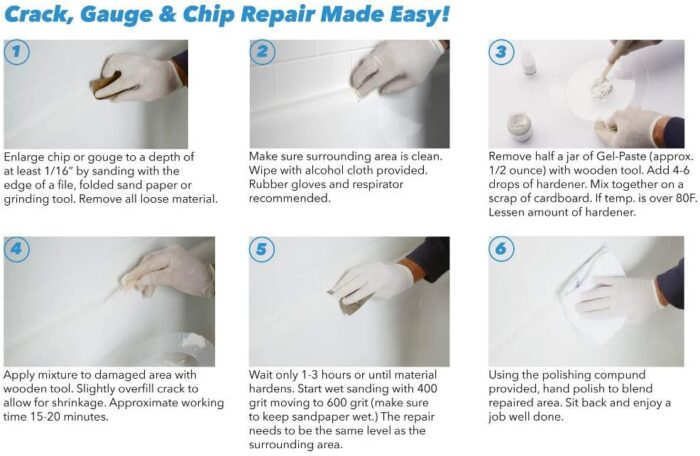 Crack, Gauge & Chip Repair Made Easy!

1

Enlarge chip or gouge to a depth of at least 1/16" by sanding with the edge of a file, folded sand paper or grinding tool. Remove all loose material.

2

Make sure surrounding area is clean. Wipe with alcohol cloth provided. Rubber gloves and respirator recommended.

3

Remove half a jar of Gel-Paste (approx. 1/2 ounce) with wooden tool. Add 4-6 drops of hardener. Mix together on a scrap of cardboard. If temp. is over 80F. Lessen amount of hardener.

4

Apply mixture to damaged area with wooden tool. Slightly overfill crack to allow for shrinkage. Approximate working time 15-20 minutes.

5

Wait only 1-3 hours or until material hardens. Start wet sanding with 400 grit moving to 600 grit (make sure to keep sandpaper wet.) The repair needs to be the same level as the surrounding area.

6

Using the polishing compund provided, hand polish to blend repaired area. Sit back and enjoy a job well done.